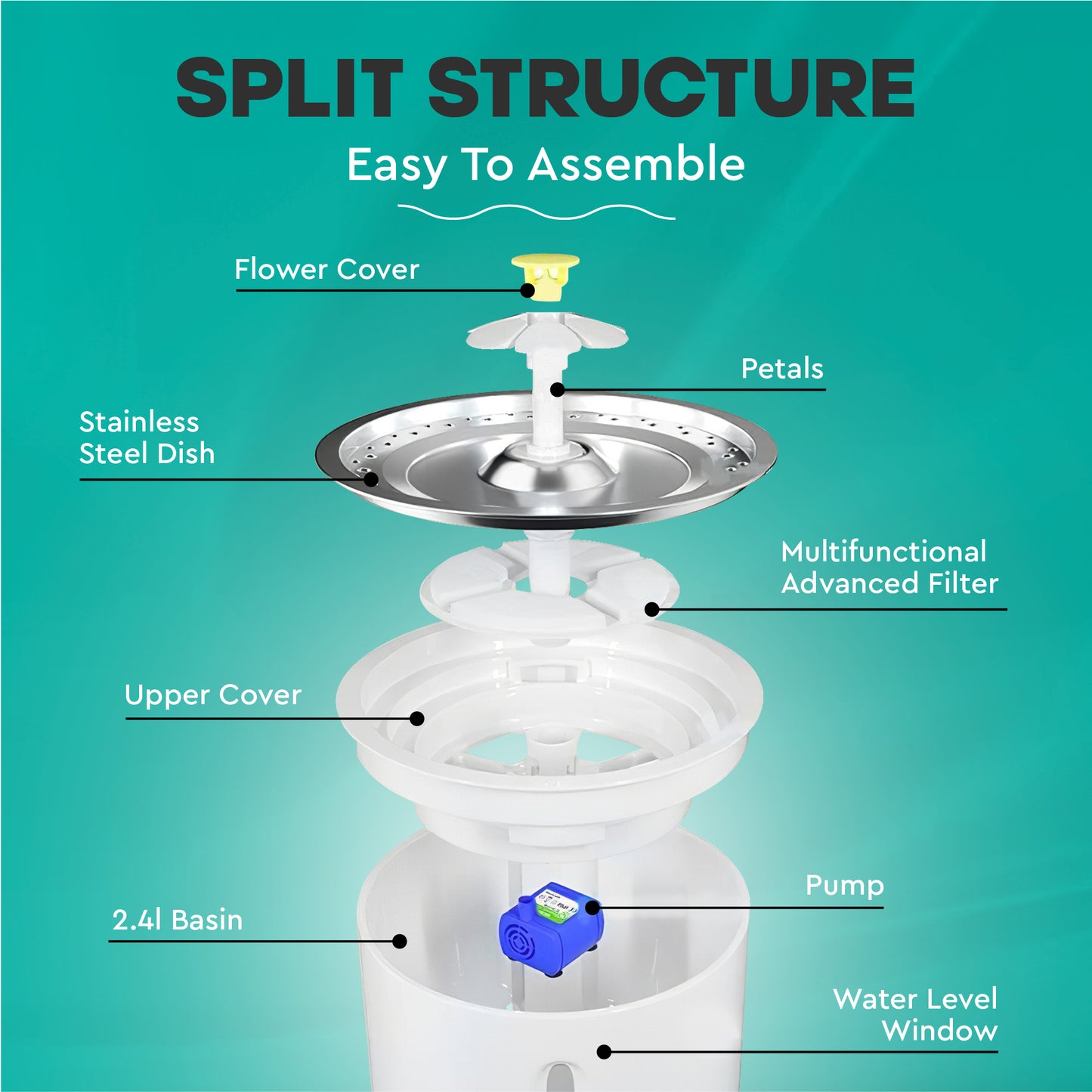 SPLIT STRUCTURE

Easy To Assemble

Flower Cover

Petals

Stainless Steel Dish

Multifunctional Advanced Filter

Upper Cover

Pump

2.4l Basin

Water Level Window